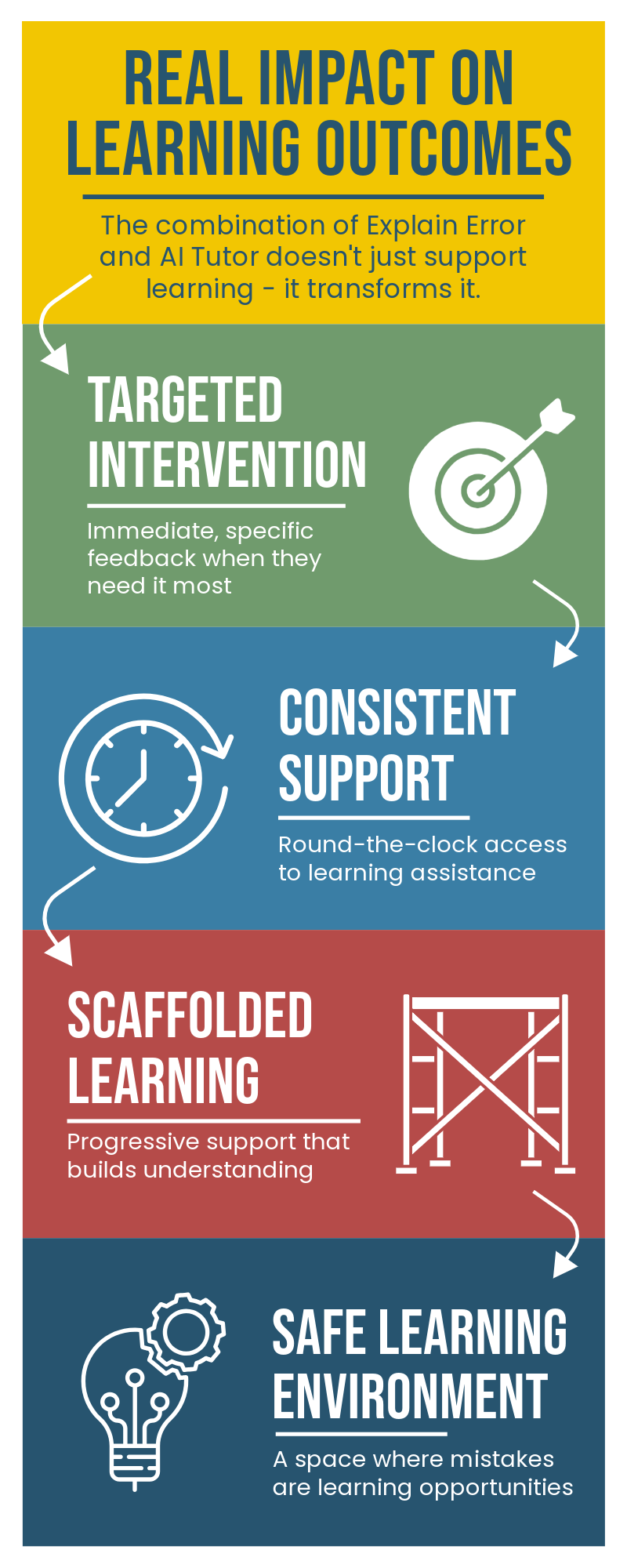 REAL IMPACT ON LEARNING OUTCOMES

The combination of Explain Error and AI Tutor doesn't just support learning - it transforms it.

TARGETED INTERVENTION

Immediate, specific feedback when they need it most

CONSISTENT SUPPORT

Round-the-clock access to learning assistance

SCAFFOLDED LEARNING

Progressive support that builds understanding

SAFE LEARNING ENVIRONMENT

A space where mistakes are learning opportunities